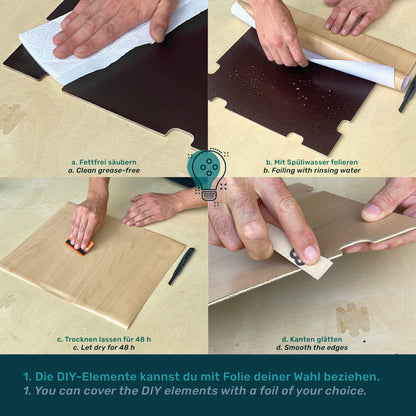 a. Fettfrei säubern
a. Clean grease-free

b. Mit Spüliwasser folieren
b. Foiling with rinsing water

c. Trocknen lassen für 48 h
c. Let dry for 48 h

d. Kanten glätten
d. Smooth the edges

1. Die DIY-Elemente kannst du mit Folie deiner Wahl beziehen.
1. You can cover the DIY elements with a foil of your choice.