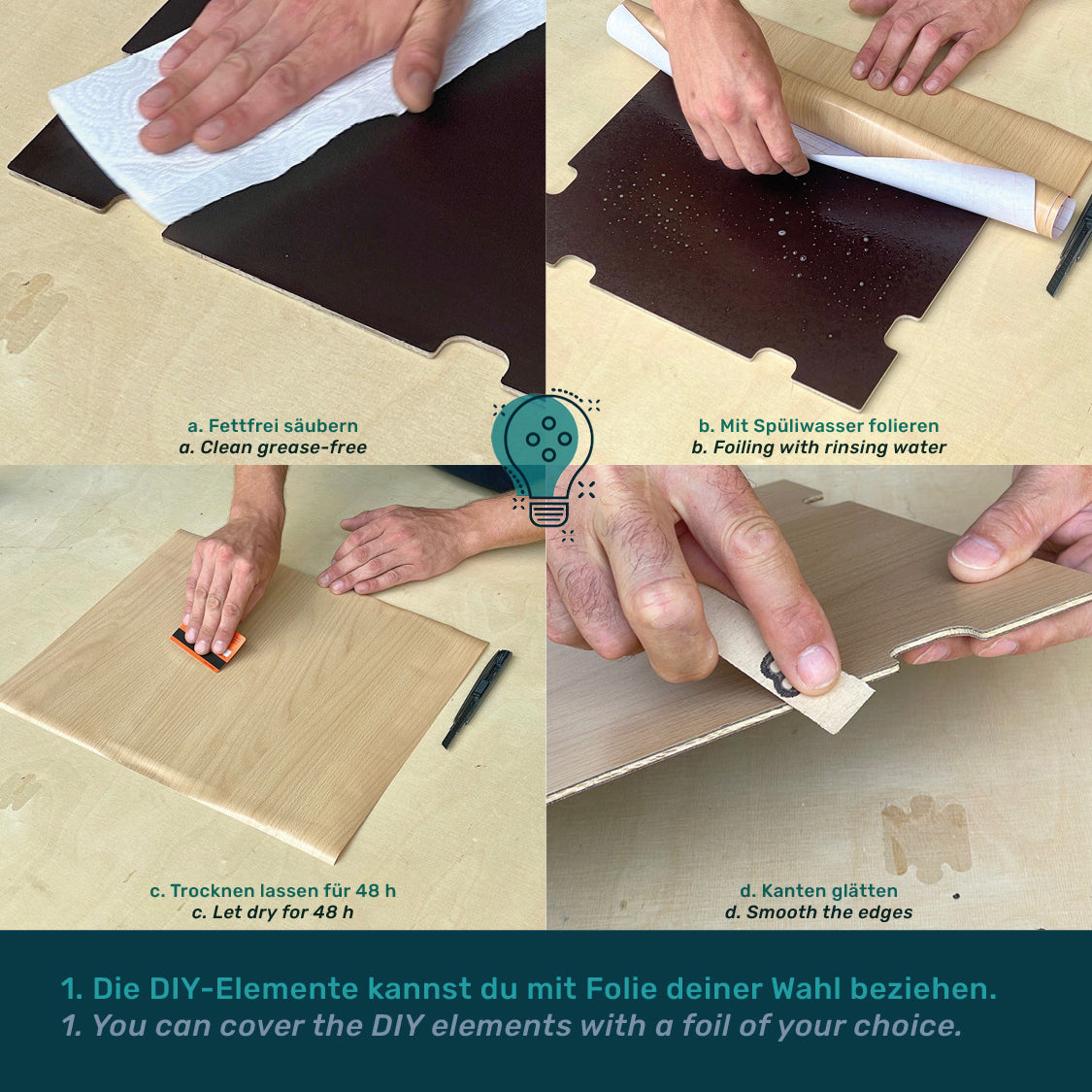 a. Fettfrei säubern
a. Clean grease-free

b. Mit Spüliwasser folieren
b. Foiling with rinsing water

c. Trocknen lassen für 48 h
c. Let dry for 48 h

d. Kanten glätten
d. Smooth the edges

1. Die DIY-Elemente kannst du mit Folie deiner Wahl beziehen.
1. You can cover the DIY elements with a foil of your choice.